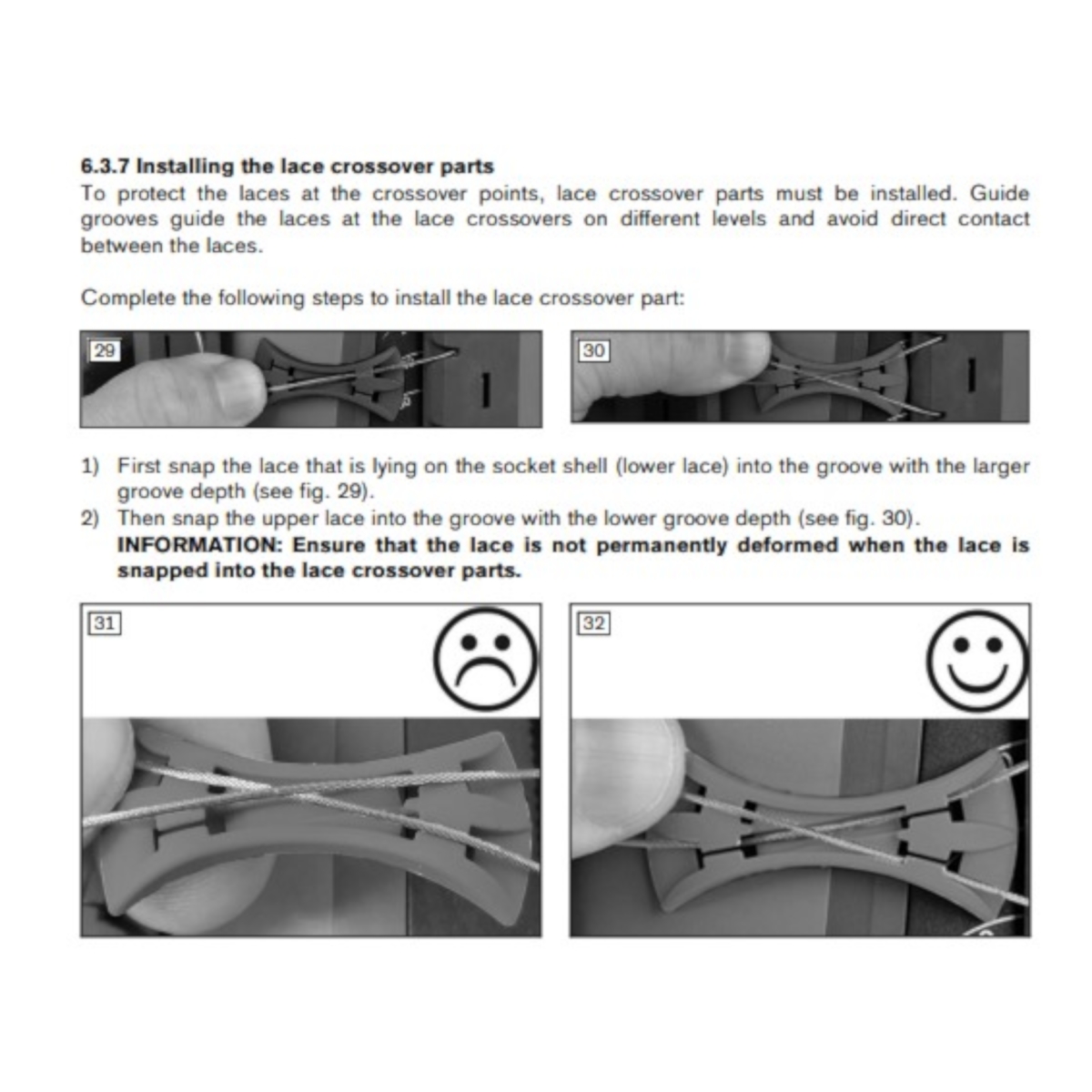 6.3.7 Installing the lace crossover parts

To protect the laces at the crossover points, lace crossover parts must be installed. Guide grooves guide the laces at the lace crossovers on different levels and avoid direct contact between the laces.

Complete the following steps to install the lace crossover part:

29

30

1) First snap the lace that is lying on the socket shell (lower lace) into the groove with the larger groove depth (see fig. 29).
2) Then snap the upper lace into the groove with the lower groove depth (see fig. 30).
INFORMATION: Ensure that the lace is not permanently deformed when the lace is snapped into the lace crossover parts.

31

32